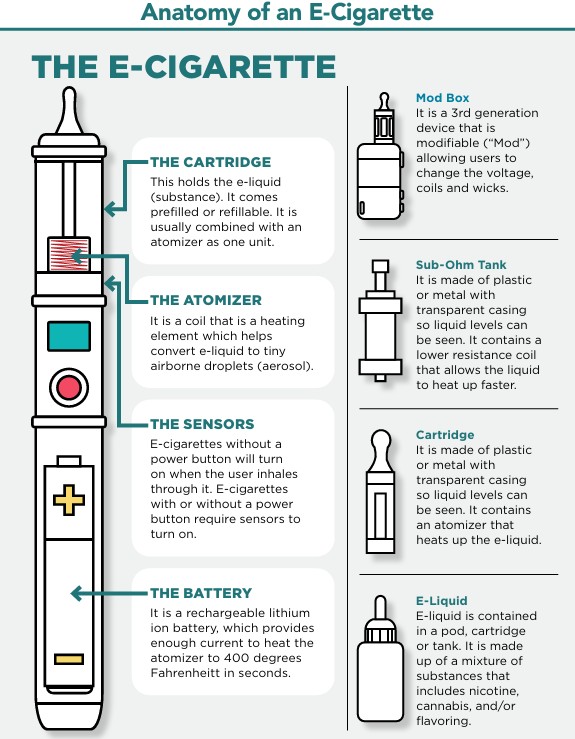 Anatomy of an E-Cigarette

THE E-CIGARETTE

THE CARTRIDGE
This holds the e-liquid (substance). It comes prefilled or refillable. It is usually combined with an atomizer as one unit.

THE ATOMIZER
It is a coil that is a heating element which helps convert e-liquid to tiny airborne droplets (aerosol).

THE SENSORS
E-cigarettes without a power button will turn on when the user inhales through it. E-cigarettes with or without a power button require sensors to turn on.

THE BATTERY
It is a rechargeable lithium ion battery, which provides enough current to heat the atomizer to 400 degrees Fahrenheitt in seconds.

Mod Box
It is a 3rd generation device that is modifiable ("Mod") allowing users to change the voltage, coils and wicks.

Sub-Ohm Tank
It is made of plastic or metal with transparent casing so liquid levels can be seen. It contains a lower resistance coil that allows the liquid to heat up faster.

Cartridge
It is made of plastic or metal with transparent casing so liquid levels can be seen. It contains an atomizer that heats up the e-liquid.

E-Liquid
E-liquid is contained in a pod, cartridge or tank. It is made up of a mixture of substances that includes nicotine, cannabis, and/or flavoring.